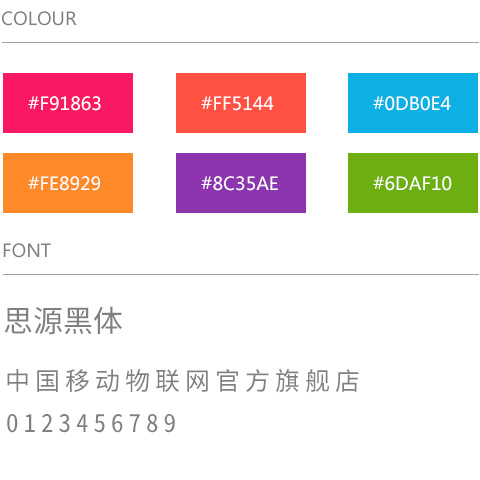 COLOUR

#F91863

#FF5144

#0DB0E4

#FE8929

#8C35AE

#6DAF10

FONT

思源黑体

中国移动物联网官方旗舰店

0123456789